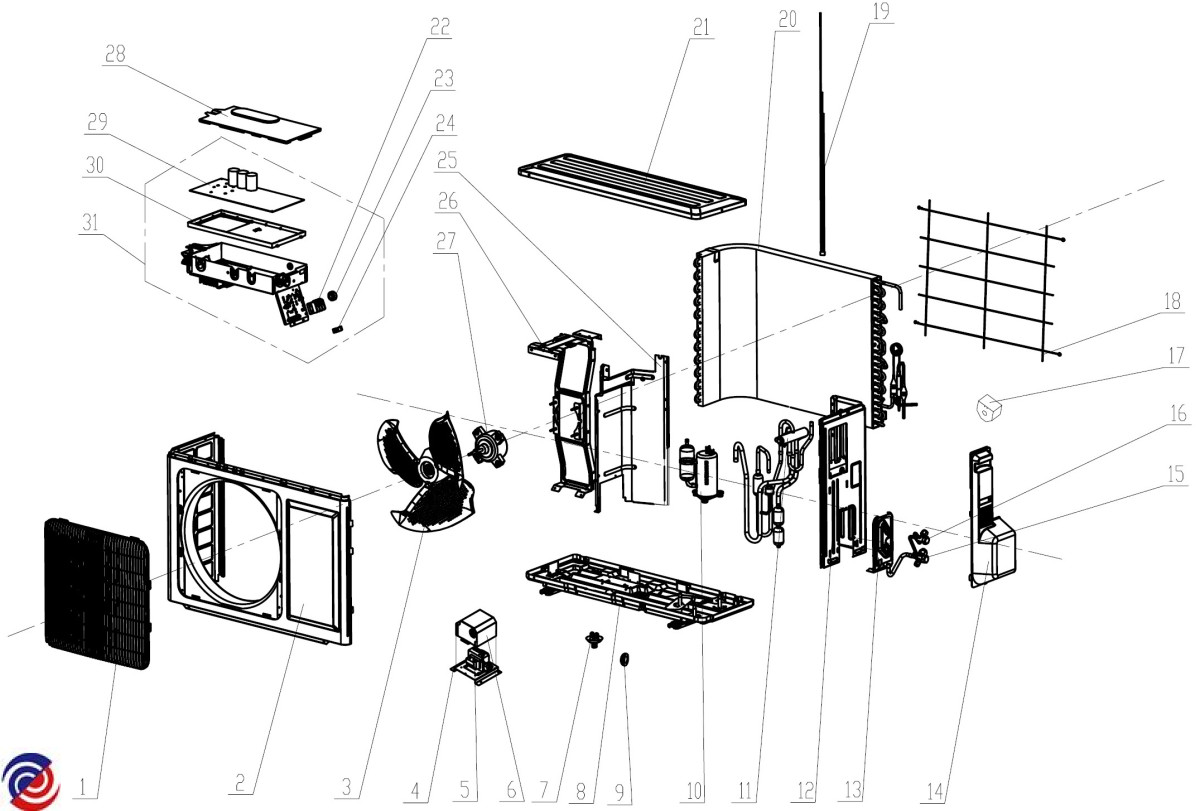 28
29
30
31
22
23
24
25
26
27
21
20
19
18
17
16
15
1
2
3
4
5
6
7
8
9
10
11
12
13
14